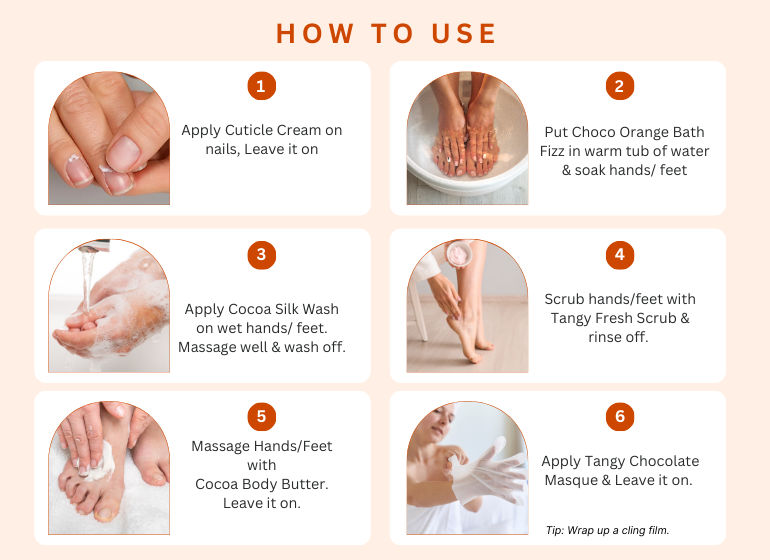 HOW TO USE

1
Apply Cuticle Cream on nails, Leave it on

2
Put Choco Orange Bath Fizz in warm tub of water & soak hands/ feet

3
Apply Cocoa Silk Wash on wet hands/ feet. Massage well & wash off.

4
Scrub hands/feet with Tangy Fresh Scrub & rinse off.

5
Massage Hands/Feet with Cocoa Body Butter. Leave it on.

6
Apply Tangy Chocolate Masque & Leave it on.

Tip: Wrap up a cling film.