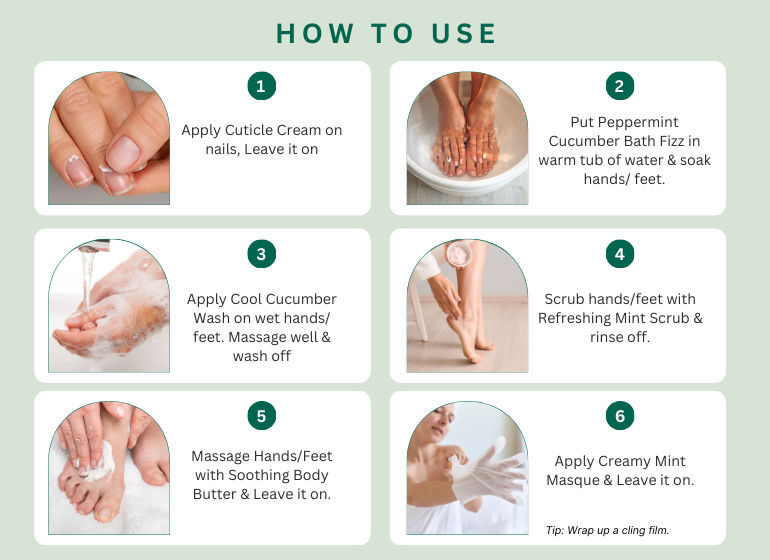 HOW TO USE

1
Apply Cuticle Cream on nails, Leave it on

2
Put Peppermint Cucumber Bath Fizz in warm tub of water & soak hands/ feet.

3
Apply Cool Cucumber Wash on wet hands/ feet. Massage well & wash off

4
Scrub hands/feet with Refreshing Mint Scrub & rinse off.

5
Massage Hands/Feet with Soothing Body Butter & Leave it on.

6
Apply Creamy Mint Masque & Leave it on.

Tip: Wrap up a cling film.