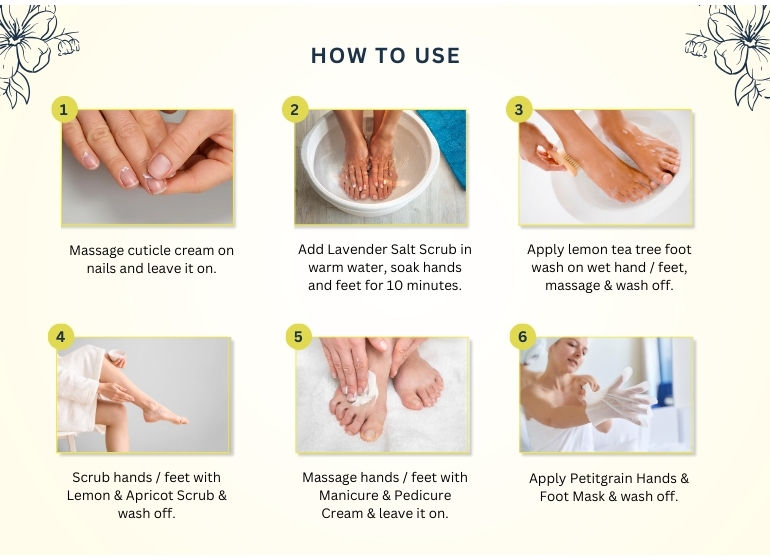 HOW TO USE

1

Massage cuticle cream on nails and leave it on.

2

Add Lavender Salt Scrub in warm water, soak hands and feet for 10 minutes.

3

Apply lemon tea tree foot wash on wet hand / feet, massage & wash off.

4

Scrub hands / feet with Lemon & Apricot Scrub & wash off.

5

Massage hands / feet with Manicure & Pedicure Cream & leave it on.

6

Apply Petitgrain Hands & Foot Mask & wash off.