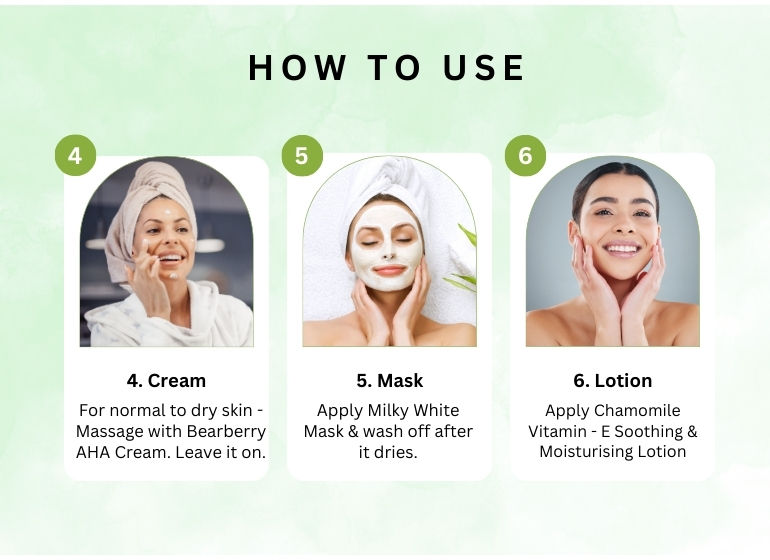 HOW TO USE

4

4. Cream

For normal to dry skin - Massage with Bearberry AHA Cream. Leave it on.

5

5. Mask

Apply Milky White Mask & wash off after it dries.

6

6. Lotion

Apply Chamomile Vitamin - E Soothing & Moisturising Lotion