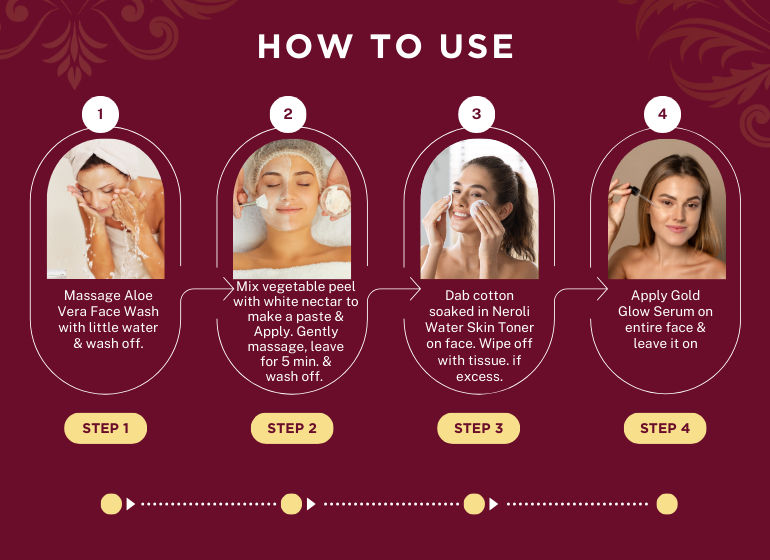 HOW TO USE

1

Massage Aloe Vera Face Wash with little water & wash off.

STEP 1

2

Mix vegetable peel with white nectar to make a paste & Apply. Gently massage, leave for 5 min. & wash off.

STEP 2

3

Dab cotton soaked in Neroli Water Skin Toner on face. Wipe off with tissue. if excess.

STEP 3

4

Apply Gold Glow Serum on entire face & leave it on

STEP 4