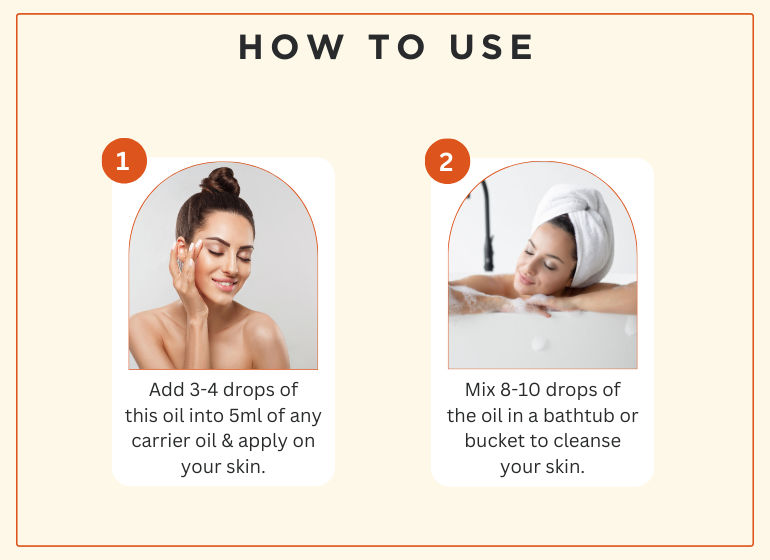 HOW TO USE

1

Add 3-4 drops of this oil into 5ml of any carrier oil & apply on your skin.

2

Mix 8-10 drops of the oil in a bathtub or bucket to cleanse your skin.