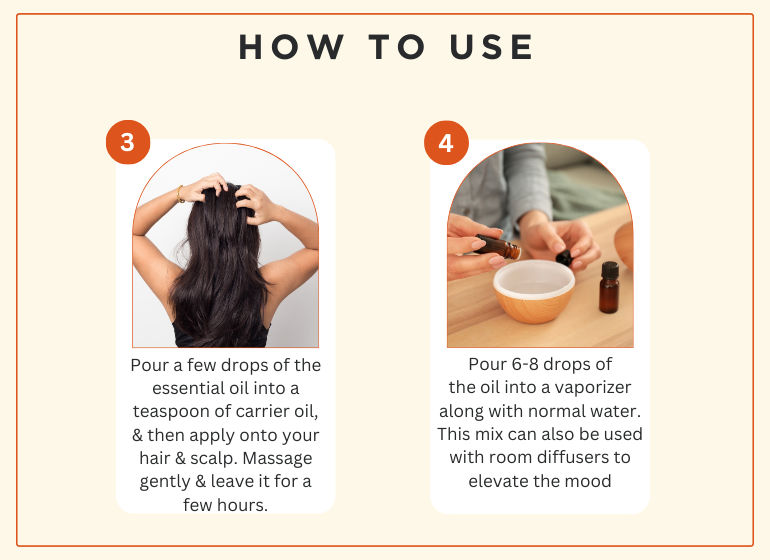 HOW TO USE

3

Pour a few drops of the essential oil into a teaspoon of carrier oil, & then apply onto your hair & scalp. Massage gently & leave it for a few hours.

4

Pour 6-8 drops of the oil into a vaporizer along with normal water. This mix can also be used with room diffusers to elevate the mood