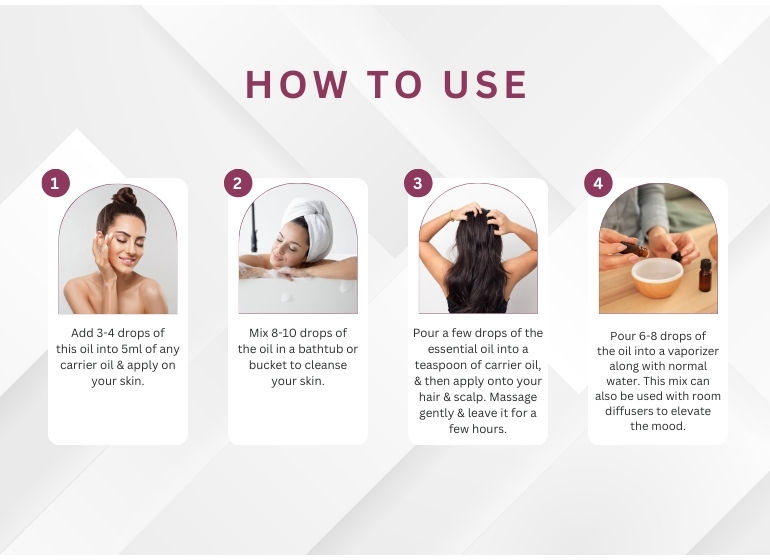 HOW TO USE

1

Add 3-4 drops of this oil into 5ml of any carrier oil & apply on your skin.

2

Mix 8-10 drops of the oil in a bathtub or bucket to cleanse your skin.

3

Pour a few drops of the essential oil into a teaspoon of carrier oil, & then apply onto your hair & scalp. Massage gently & leave it for a few hours.

4

Pour 6-8 drops of the oil into a vaporizer along with normal water. This mix can also be used with room diffusers to elevate the mood.