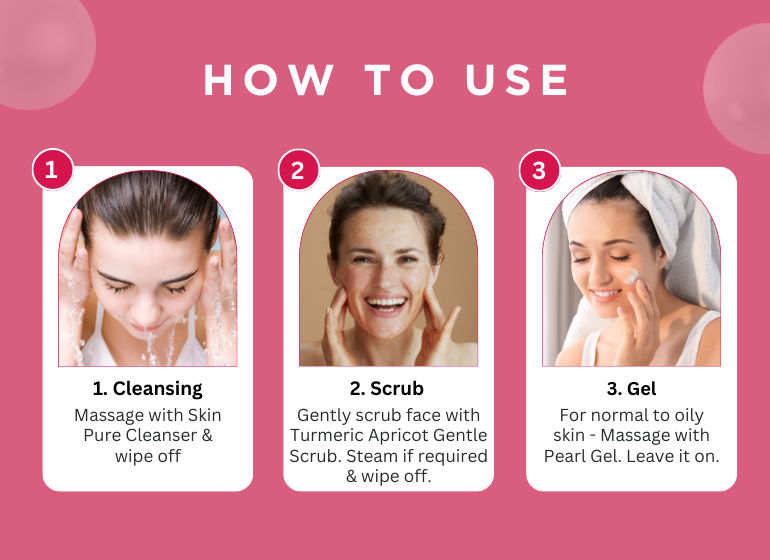 HOW TO USE

1

1. Cleansing

Massage with Skin Pure Cleanser & wipe off

2

2. Scrub

Gently scrub face with Turmeric Apricot Gentle Scrub. Steam if required & wipe off.

3

3. Gel

For normal to oily skin - Massage with Pearl Gel. Leave it on.