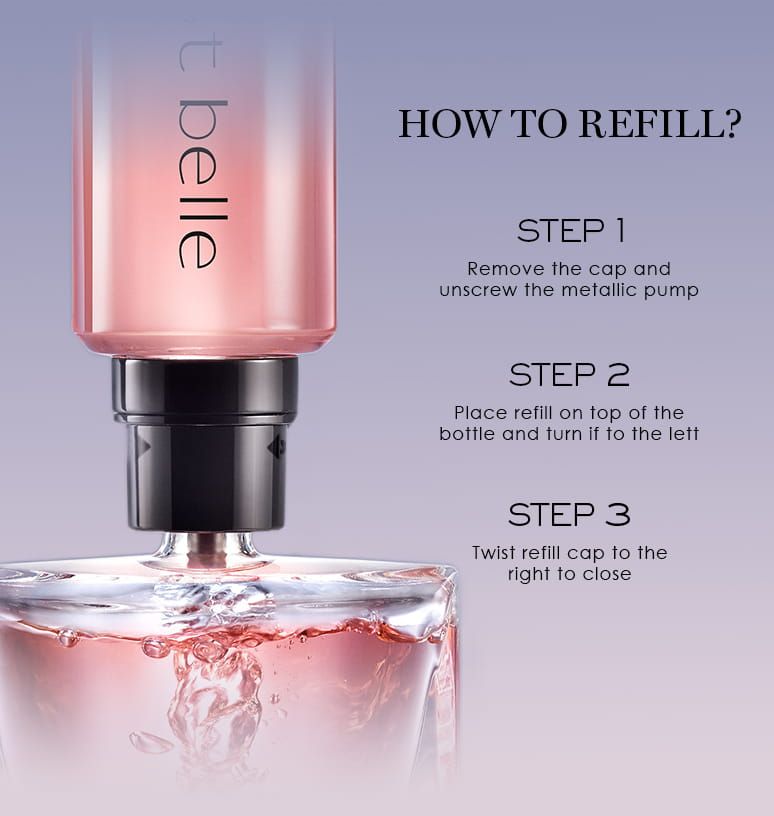 t belle

HOW TO REFILL?

STEP 1

Remove the cap and unscrew the metallic pump

STEP 2

Place refill on top of the bottle and turn if to the lett

STEP 3

Twist refill cap to the right to close