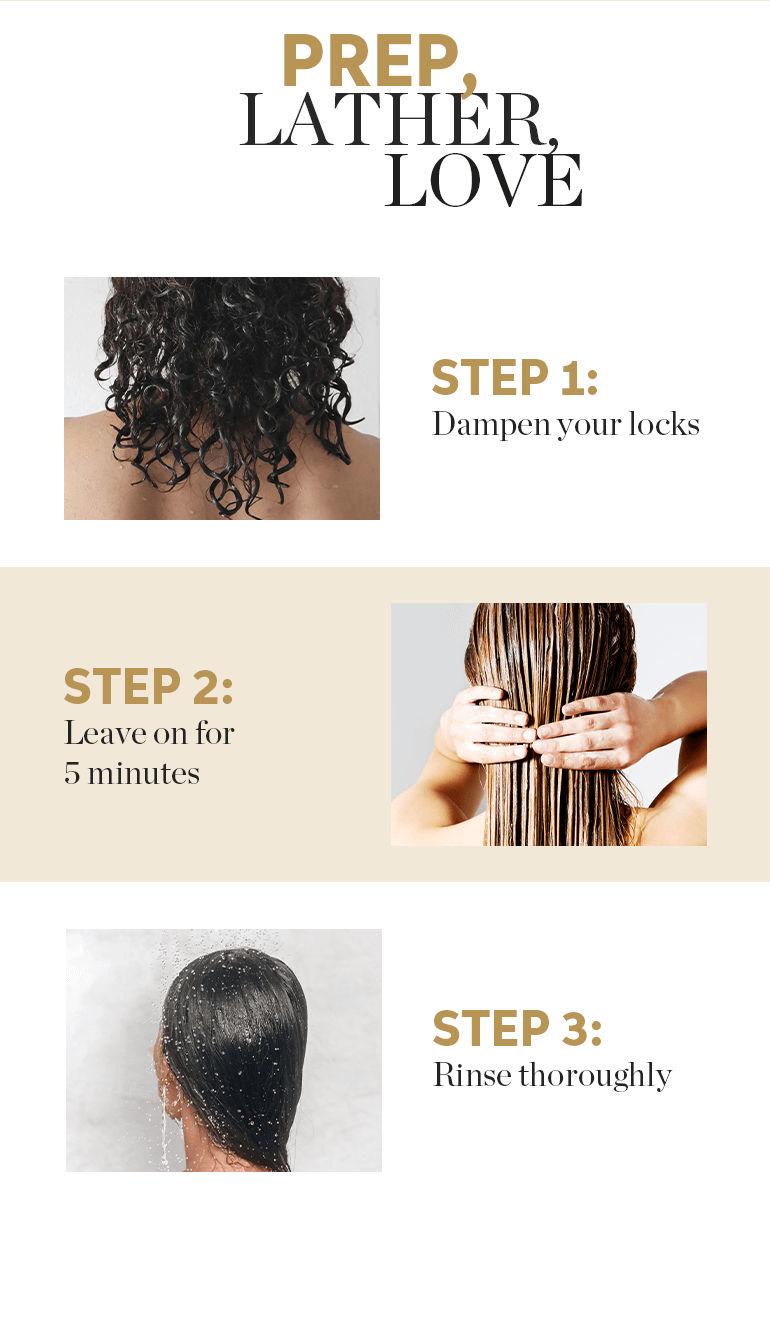 PREP,
LATHER,
LOVE

STEP 1:
Dampen your locks

STEP 2:
Leave on for 5 minutes

STEP 3:
Rinse thoroughly