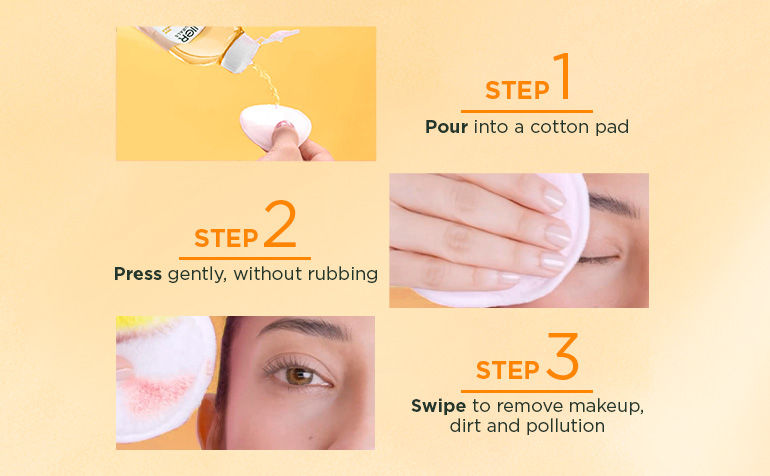 STEP 1
Pour into a cotton pad

STEP 2
Press gently, without rubbing

STEP 3
Swipe to remove makeup, dirt and pollution