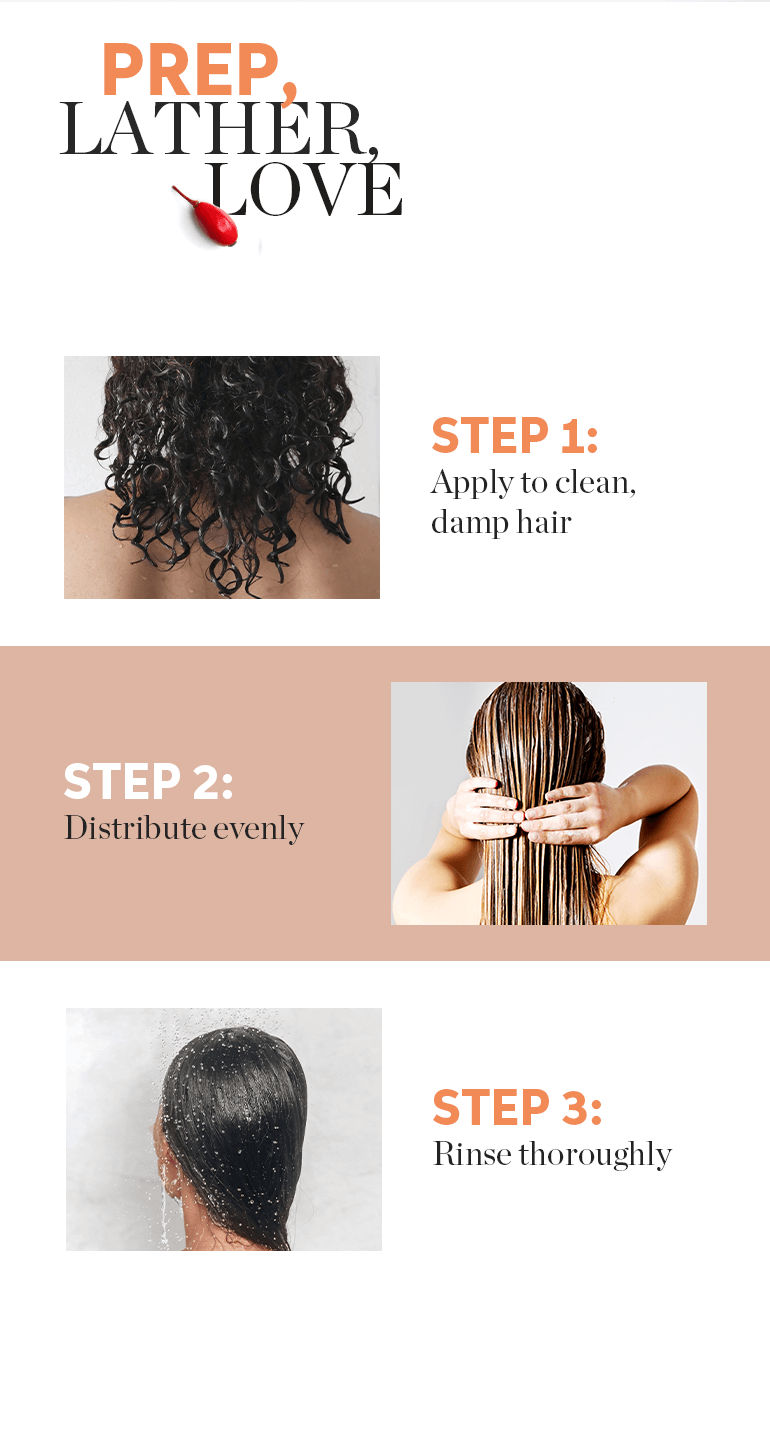 PREP,
LATHER,
LOVE

STEP 1:
Apply to clean, damp hair

STEP 2:
Distribute evenly

STEP 3:
Rinse thoroughly