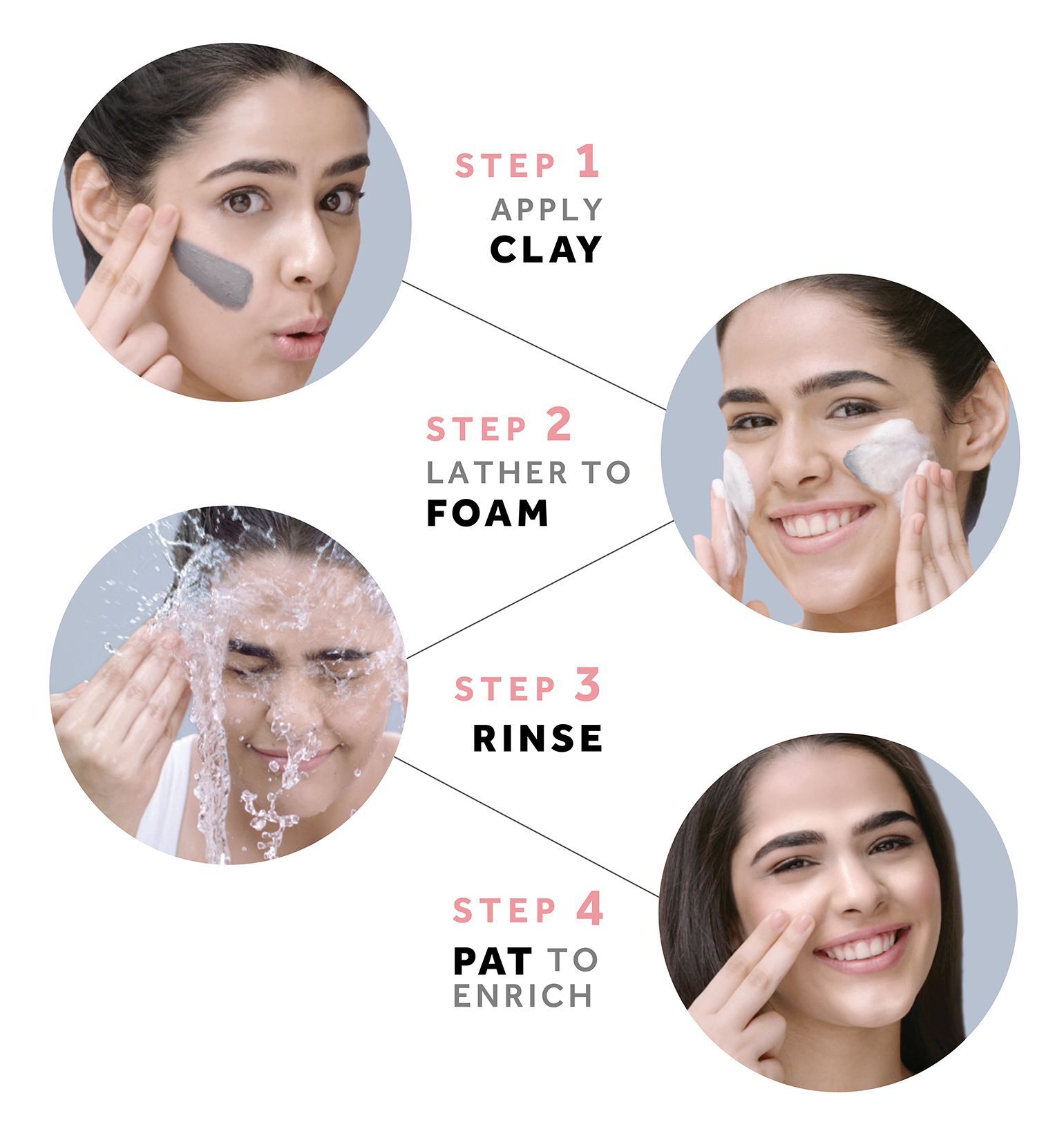 STEP 1
APPLY
CLAY

STEP 2
LATHER TO
FOAM

STEP 3
RINSE

STEP 4
PAT TO
ENRICH