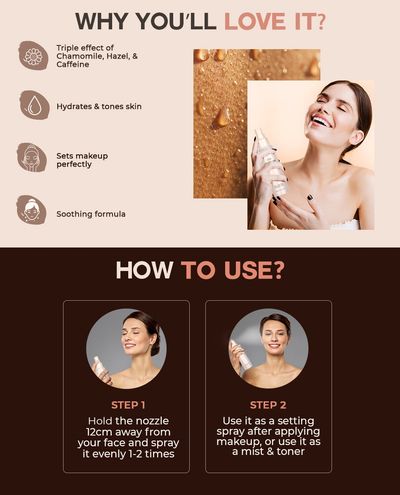 WHY YOU'LL LOVE IT?

Triple effect of Chamomile, Hazel, & Caffeine

Hydrates & tones skin

Sets makeup perfectly

Soothing formula

HOW TO USE?

STEP 1
Hold the nozzle 12cm away from your face and spray it evenly 1-2 times

STEP 2
Use it as a setting spray after applying makeup, or use it as a mist & toner