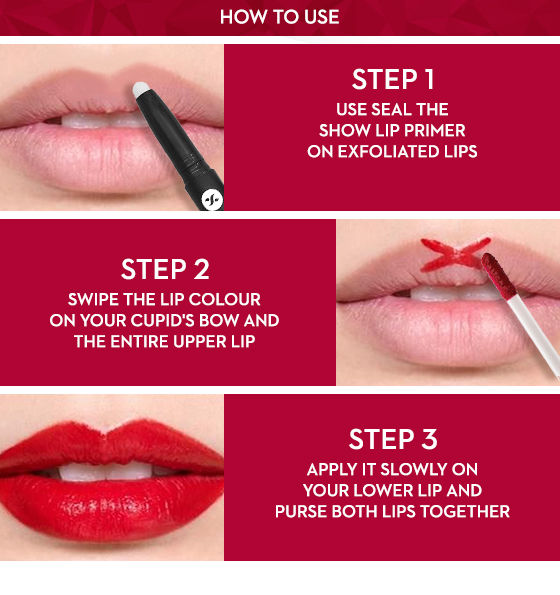 HOW TO USE

STEP 1
USE SEAL THE SHOW LIP PRIMER ON EXFOLIATED LIPS

STEP 2
SWIPE THE LIP COLOUR ON YOUR CUPID'S BOW AND THE ENTIRE UPPER LIP

STEP 3
APPLY IT SLOWLY ON YOUR LOWER LIP AND PURSE BOTH LIPS TOGETHER