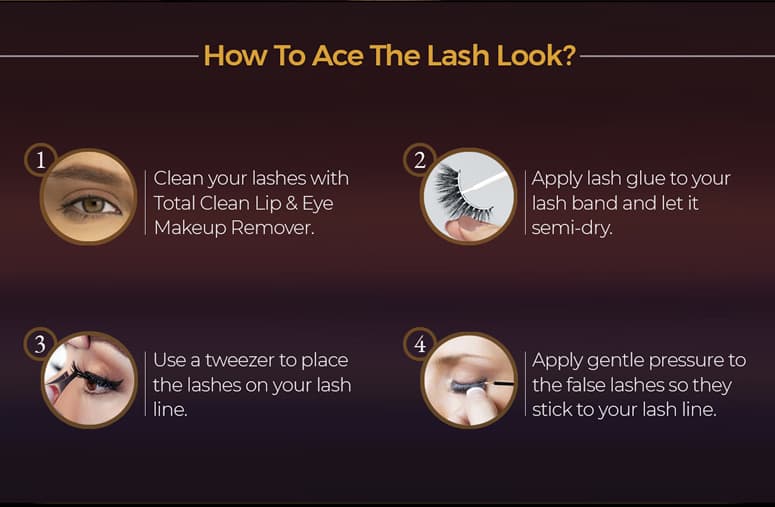 How To Ace The Lash Look?

1 Clean your lashes with Total Clean Lip & Eye Makeup Remover.

2 Apply lash glue to your lash band and let it semi-dry.

3 Use a tweezer to place the lashes on your lash line.

4 Apply gentle pressure to the false lashes so they stick to your lash line.