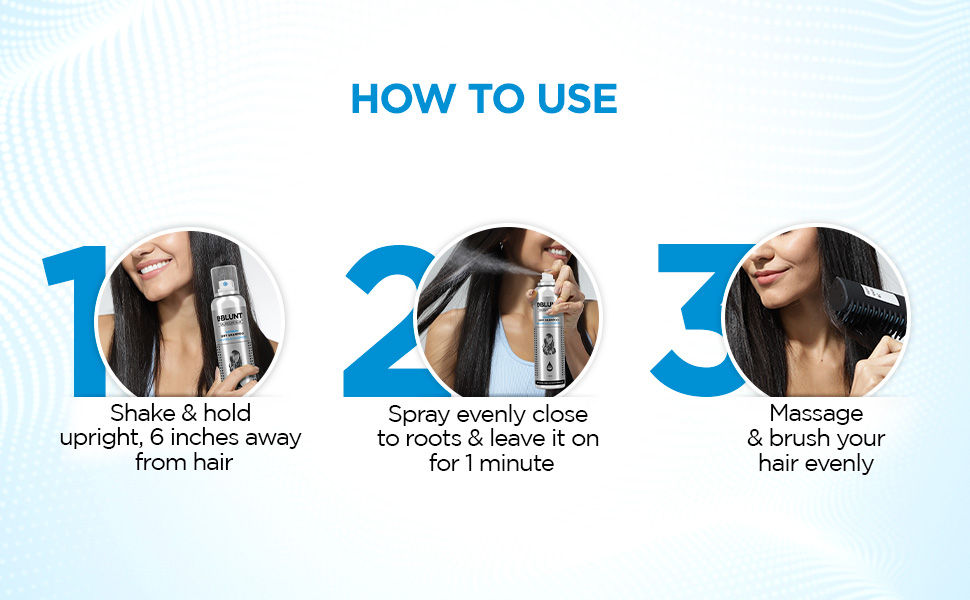 HOW TO USE

1

Shake & hold upright, 6 inches away from hair

2

Spray evenly close to roots & leave it on for 1 minute

3

Massage & brush your hair evenly