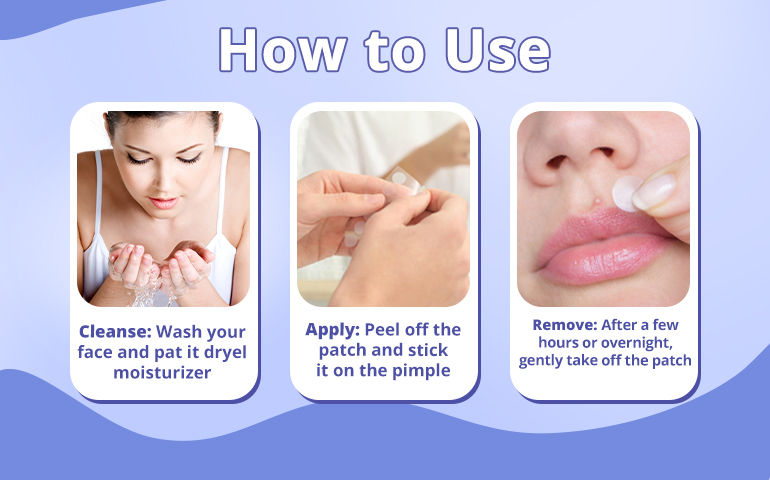 How to Use

Cleanse: Wash your face and pat it dryel moisturizer

Apply: Peel off the patch and stick it on the pimple

Remove: After a few hours or overnight, gently take off the patch