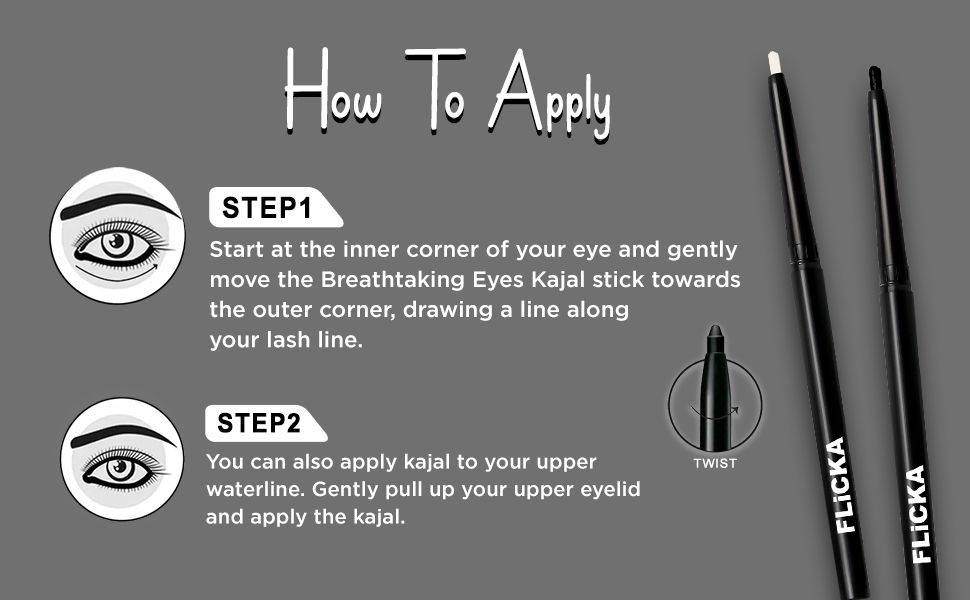 How To Apply

STEP1

Start at the inner corner of your eye and gently move the Breathtaking Eyes Kajal stick towards the outer corner, drawing a line along your lash line.

STEP2

You can also apply kajal to your upper waterline. Gently pull up your upper eyelid and apply the kajal.

TWIST

FLiCKA

FLiCKA