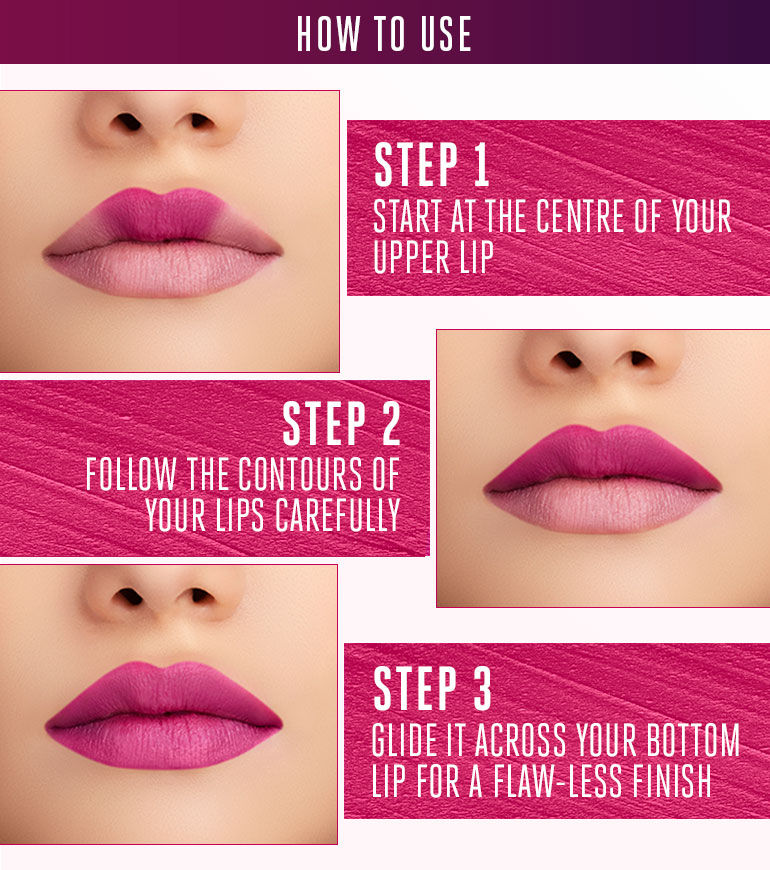 HOW TO USE

STEP 1
START AT THE CENTRE OF YOUR UPPER LIP

STEP 2
FOLLOW THE CONTOURS OF YOUR LIPS CAREFULLY

STEP 3
GLIDE IT ACROSS YOUR BOTTOM LIP FOR A FLAW-LESS FINISH