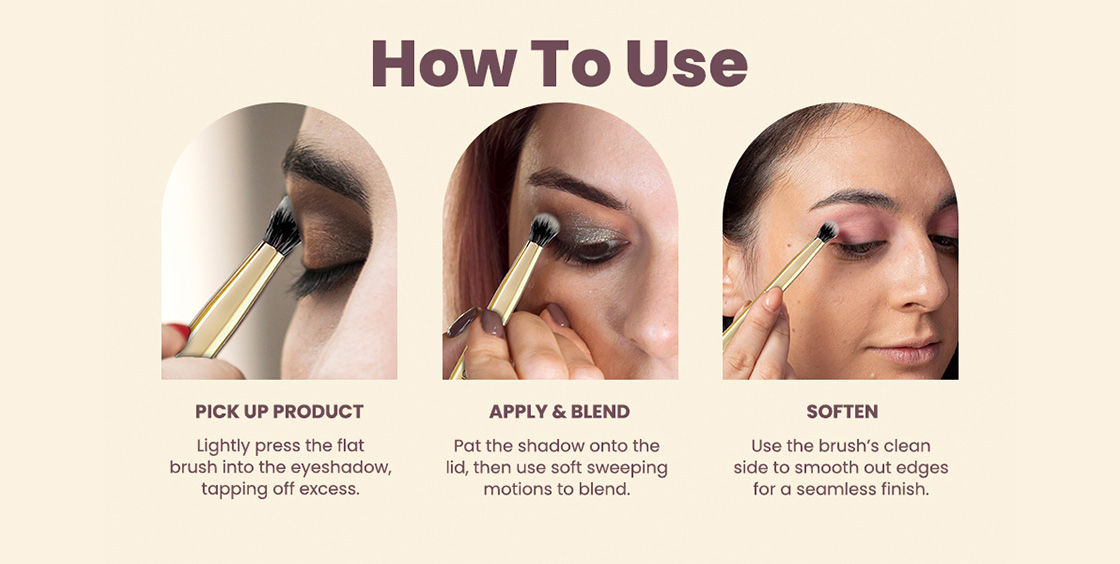 How To Use

PICK UP PRODUCT

Lightly press the flat brush into the eyeshadow, tapping off excess.

APPLY & BLEND

Pat the shadow onto the lid, then use soft sweeping motions to blend.

SOFTEN

Use the brush's clean side to smooth out edges for a seamless finish.