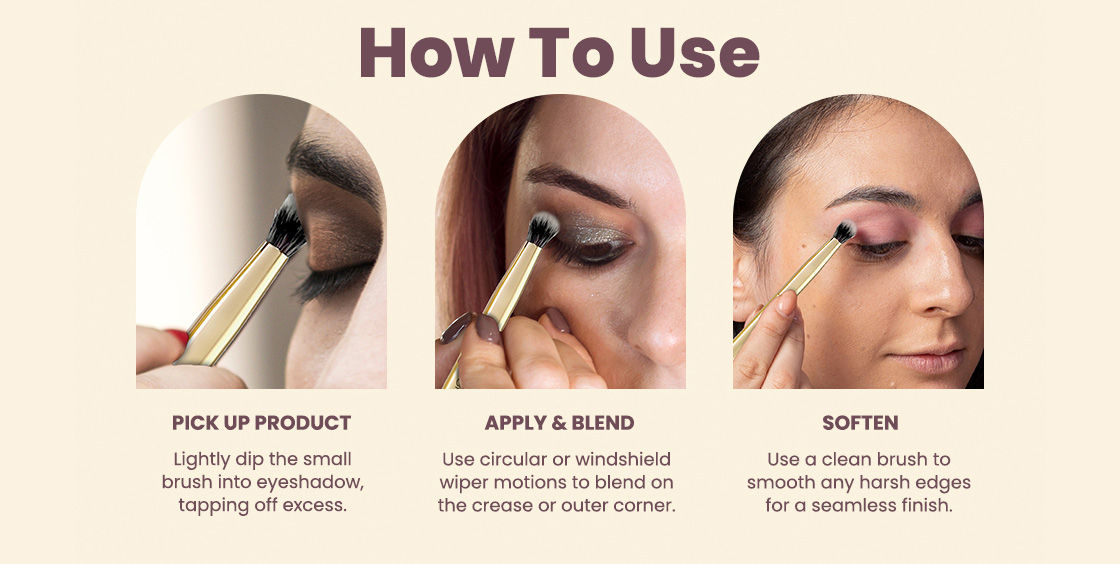 How To Use

PICK UP PRODUCT

Lightly dip the small brush into eyeshadow, tapping off excess.

APPLY & BLEND

Use circular or windshield wiper motions to blend on the crease or outer corner.

SOFTEN

Use a clean brush to smooth any harsh edges for a seamless finish.