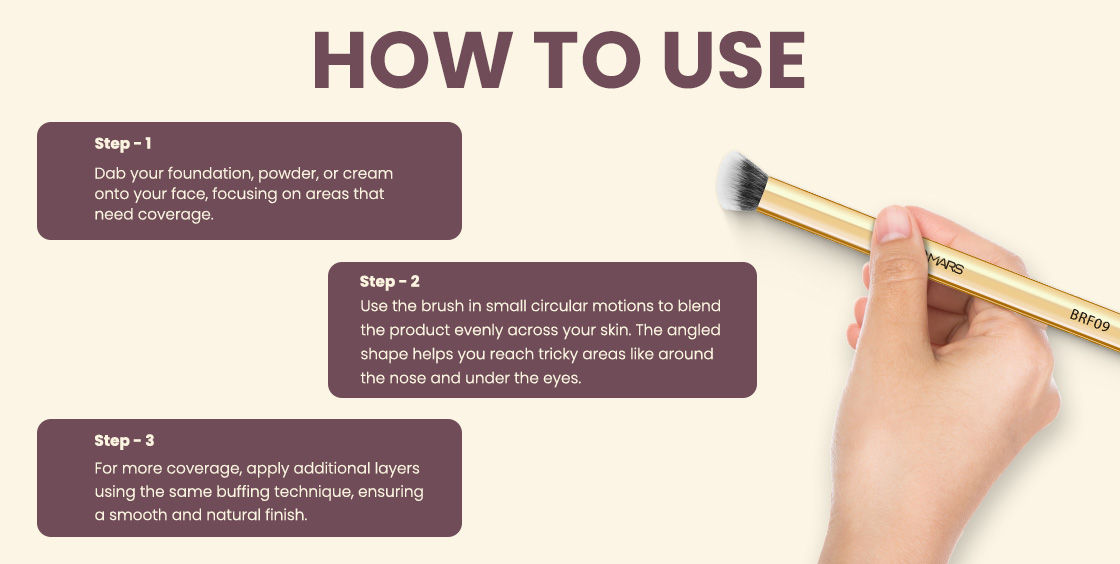 HOW TO USE

Step - 1
Dab your foundation, powder, or cream onto your face, focusing on areas that need coverage.

Step - 2
Use the brush in small circular motions to blend the product evenly across your skin. The angled shape helps you reach tricky areas like around the nose and under the eyes.

Step - 3
For more coverage, apply additional layers using the same buffing technique, ensuring a smooth and natural finish.

MARS

BRF09