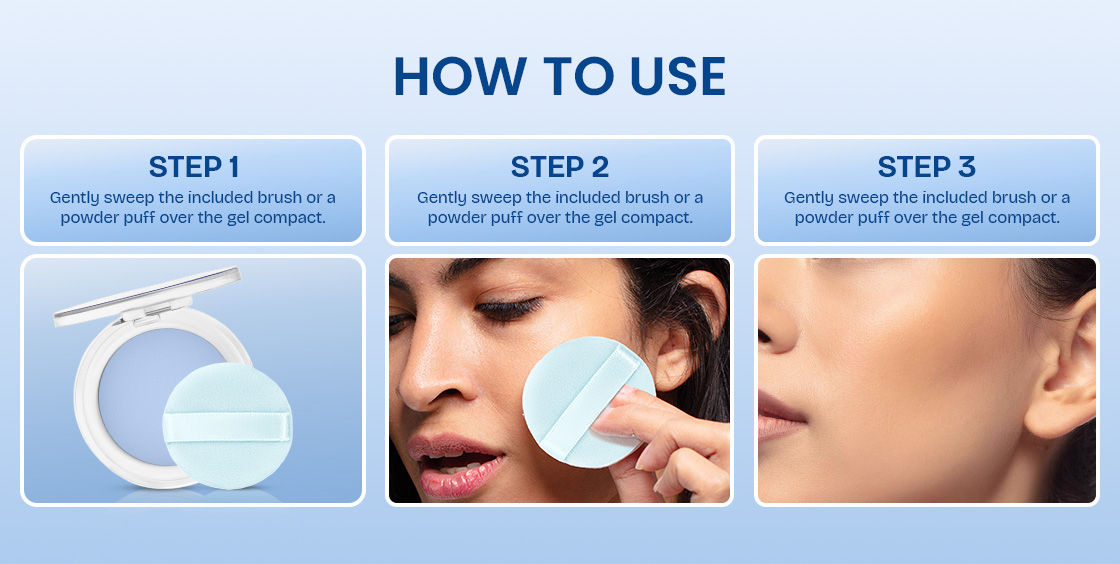 HOW TO USE

STEP 1
Gently sweep the included brush or a powder puff over the gel compact.

STEP 2
Gently sweep the included brush or a powder puff over the gel compact.

STEP 3
Gently sweep the included brush or a powder puff over the gel compact.