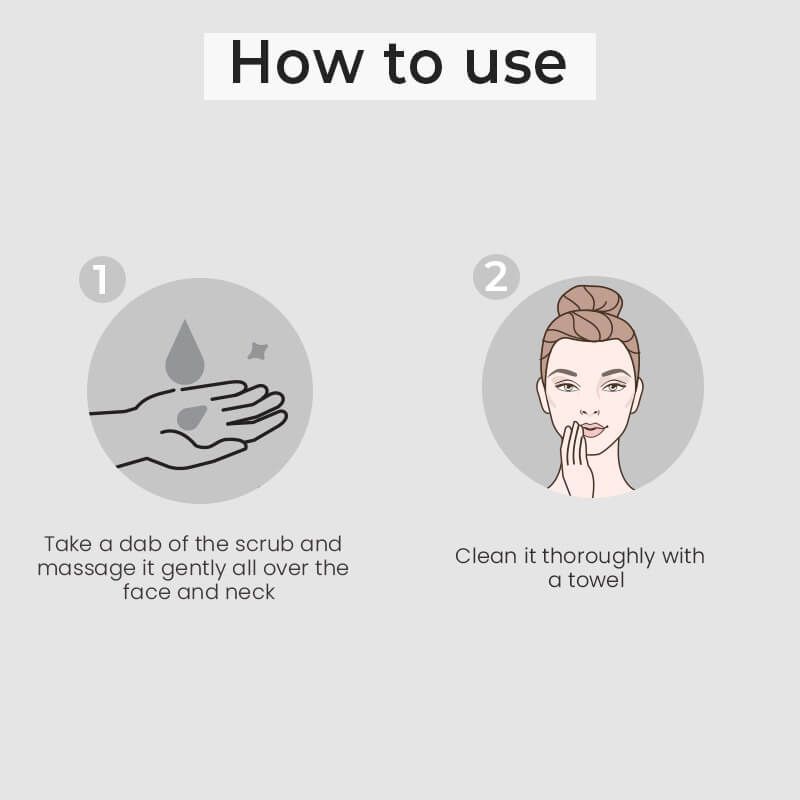 How to use

1

Take a dab of the scrub and massage it gently all over the face and neck

2

Clean it thoroughly with a towel