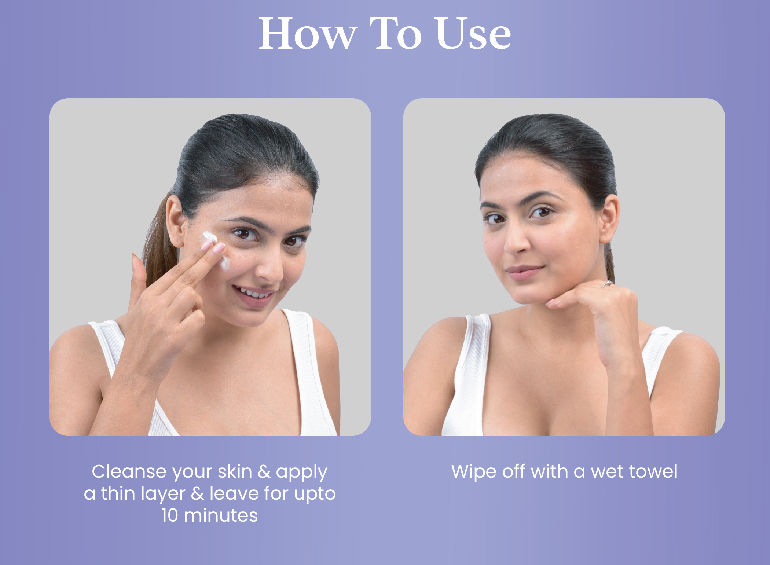 How To Use

Cleanse your skin & apply a thin layer & leave for upto 10 minutes

Wipe off with a wet towel