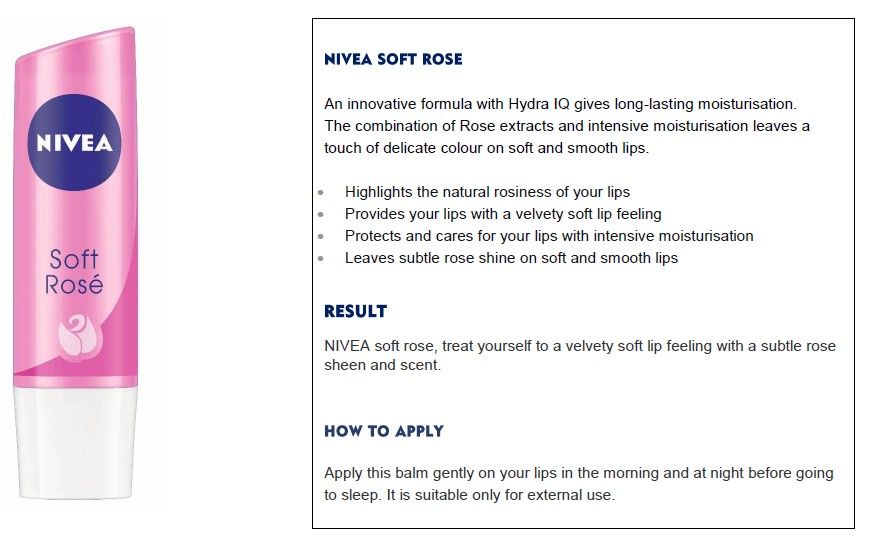 NIVEA

Soft Rosé

NIVEA SOFT ROSE

An innovative formula with Hydra IQ gives long-lasting moisturisation. The combination of Rose extracts and intensive moisturisation leaves a touch of delicate colour on soft and smooth lips.

- Highlights the natural rosiness of your lips
- Provides your lips with a velvety soft lip feeling
- Protects and cares for your lips with intensive moisturisation
- Leaves subtle rose shine on soft and smooth lips

RESULT

NIVEA soft rose, treat yourself to a velvety soft lip feeling with a subtle rose sheen and scent.

HOW TO APPLY

Apply this balm gently on your lips in the morning and at night before going to sleep. It is suitable only for external use.