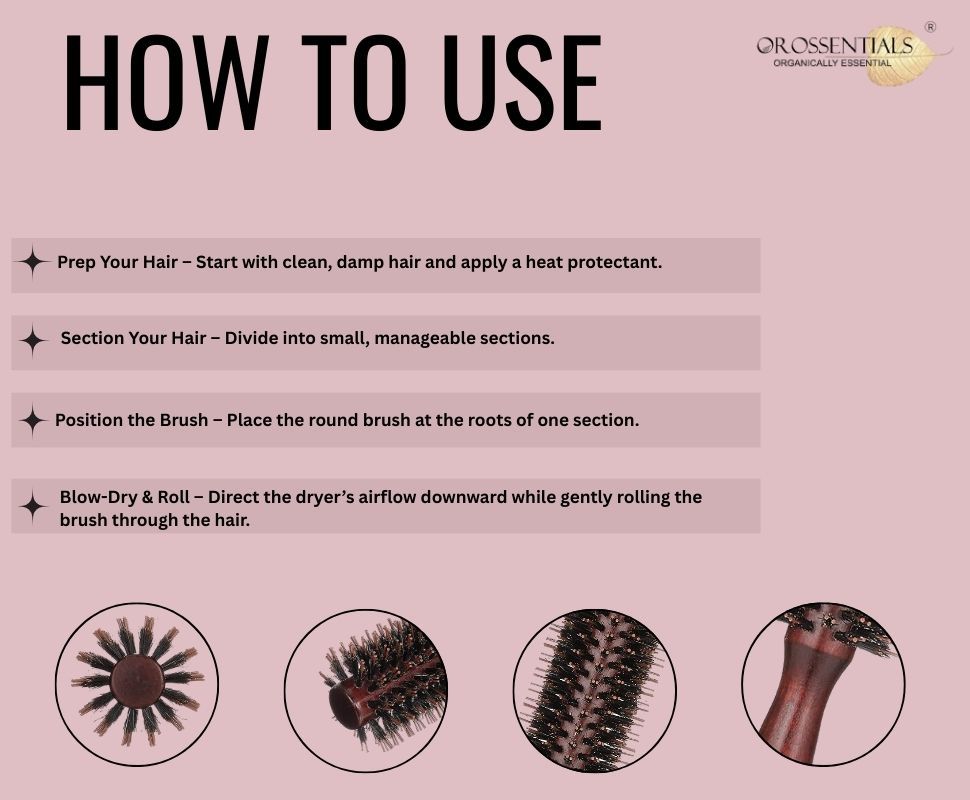 HOW TO USE

OROSSENTIALS®
ORGANICALLY ESSENTIAL

Prep Your Hair – Start with clean, damp hair and apply a heat protectant.

Section Your Hair – Divide into small, manageable sections.

Position the Brush – Place the round brush at the roots of one section.

Blow-Dry & Roll – Direct the dryer's airflow downward while gently rolling the brush through the hair.