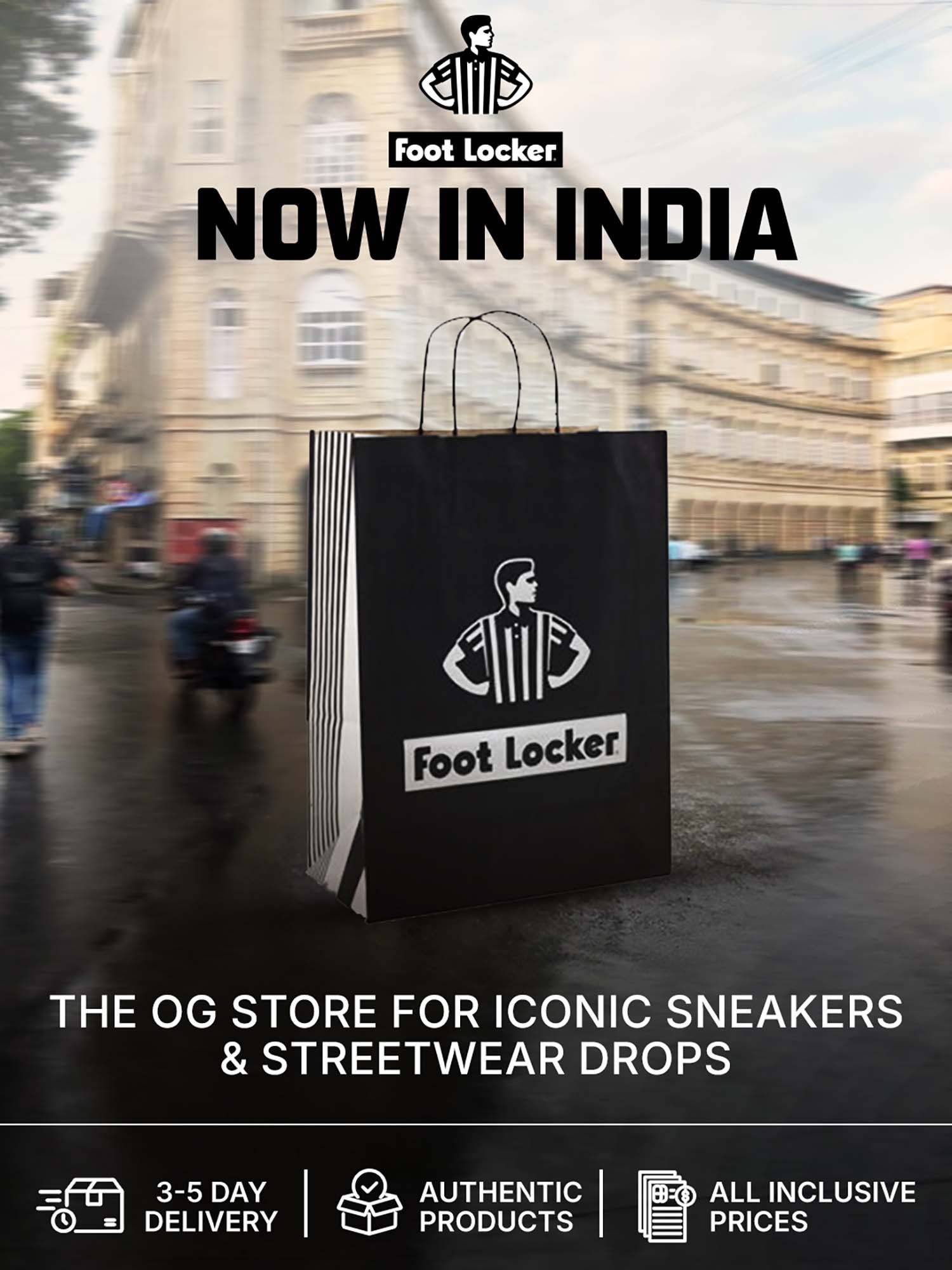 Foot Locker

NOW IN INDIA

Foot Locker

THE OG STORE FOR ICONIC SNEAKERS & STREETWEAR DROPS

3-5 DAY DELIVERY

AUTHENTIC PRODUCTS

ALL INCLUSIVE PRICES